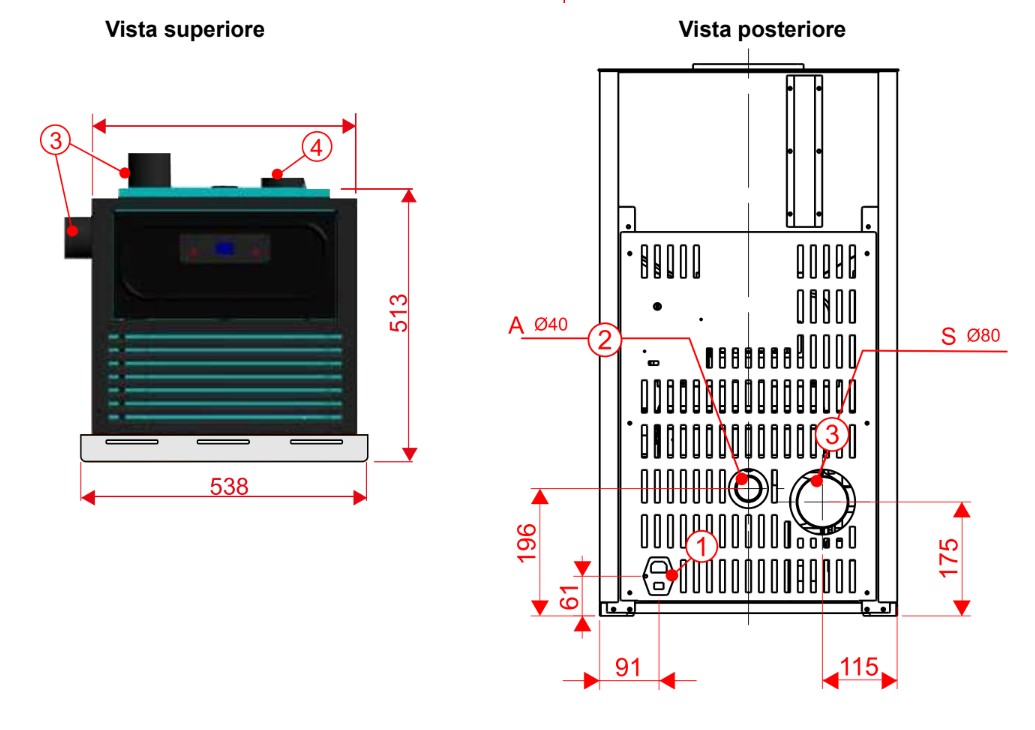 Vista superiore

3
4
513
538

Vista posteriore

A Ø40
2
S Ø80
3
1
196
61
175
91
115