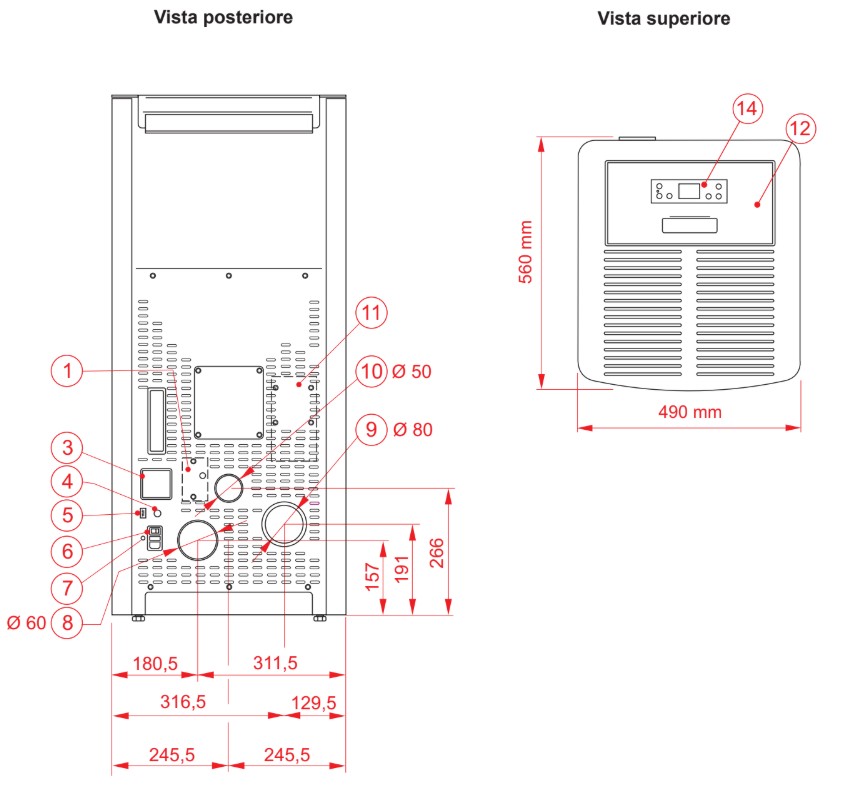 Vista posteriore

Vista superiore

14
12
560 mm
490 mm

11
1
10 Ø 50
9 Ø 80
3
4
5
6
7
Ø 60 8
157
191
266
180,5
311,5
316,5
129,5
245,5
245,5